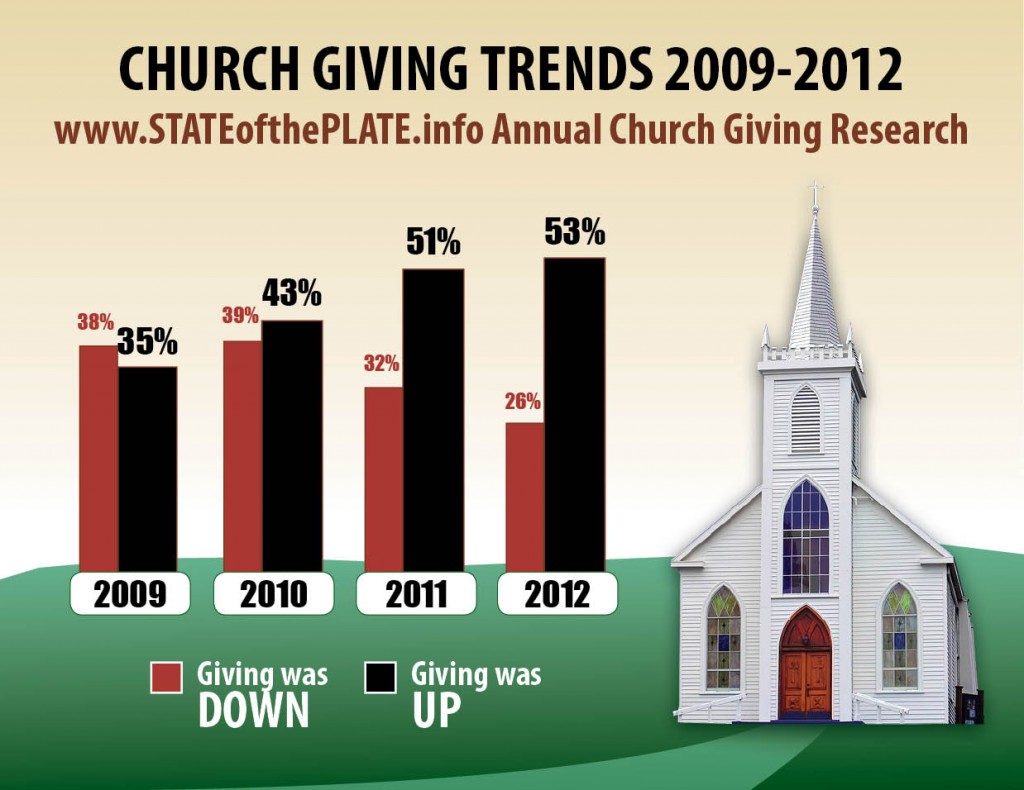 CHURCH GIVING TRENDS 2009-2012
www.STATEofthePLATE.info Annual Church Giving Research

38% 35%
39% 43%
32% 51%
26% 53%

2009 2010 2011 2012

Giving was DOWN
Giving was UP